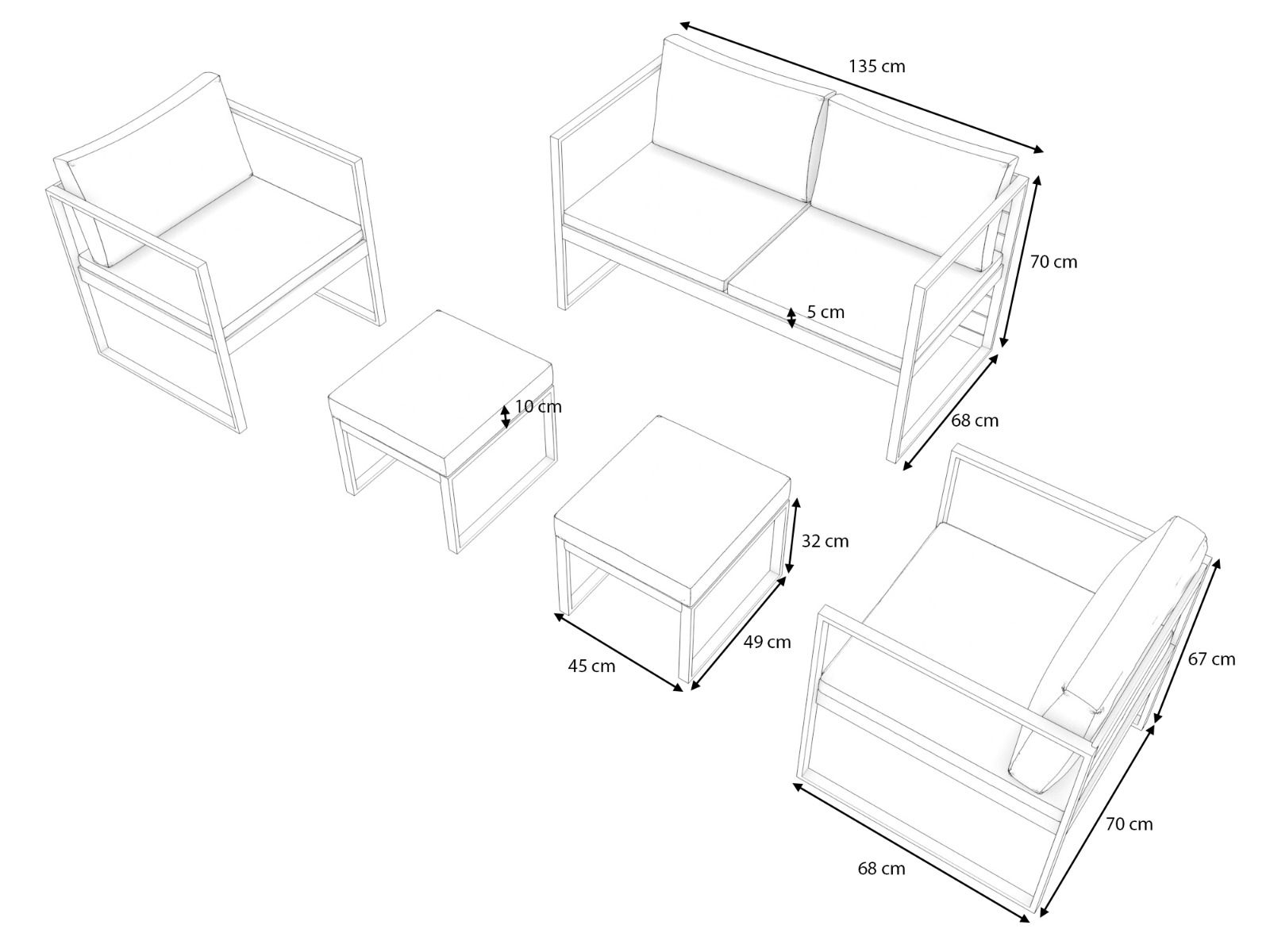 135 cm
70 cm
5 cm
68 cm
10 cm
32 cm
49 cm
45 cm
67 cm
70 cm
68 cm