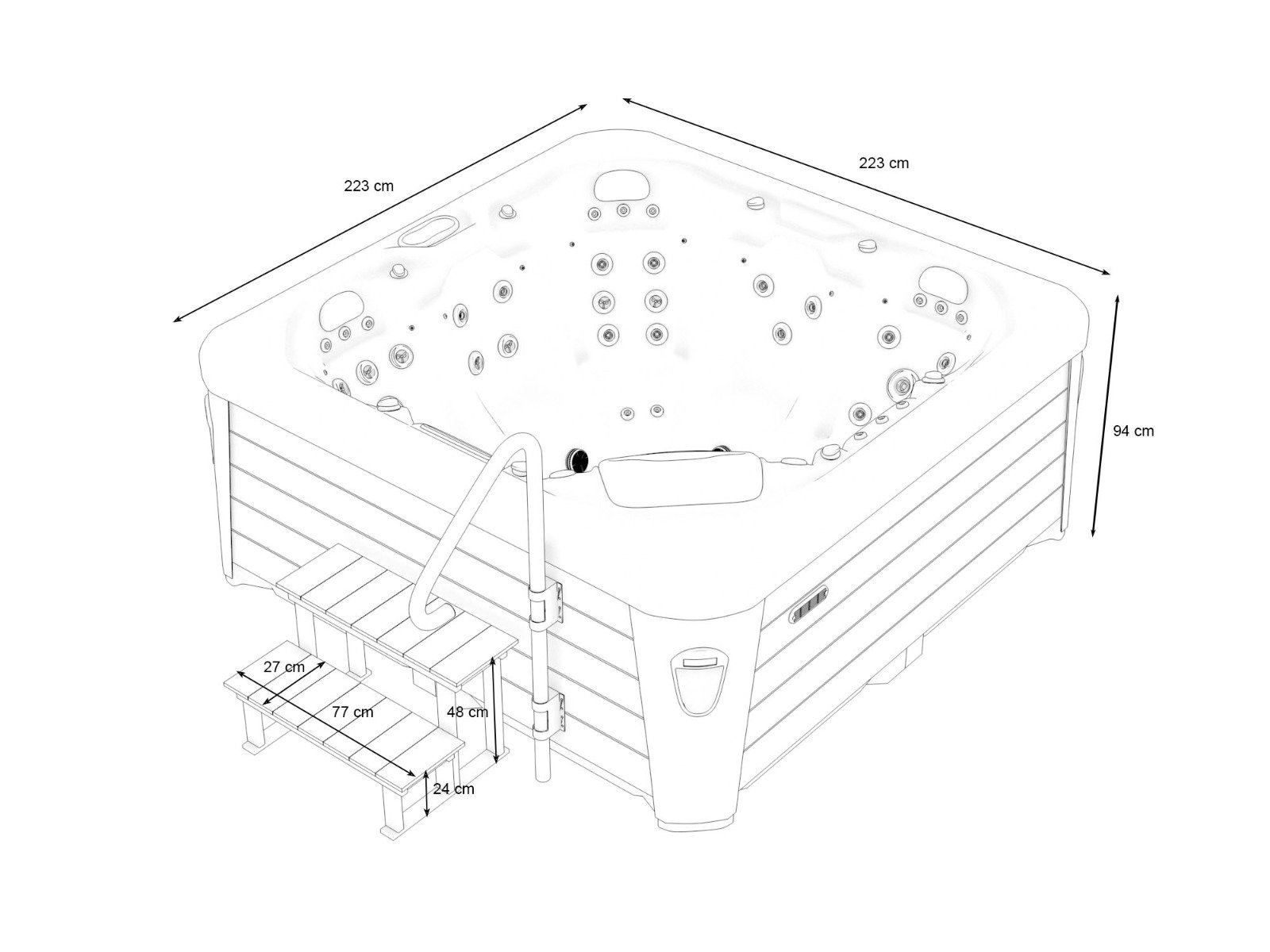 223 cm

223 cm

94 cm

27 cm

77 cm

48 cm

24 cm